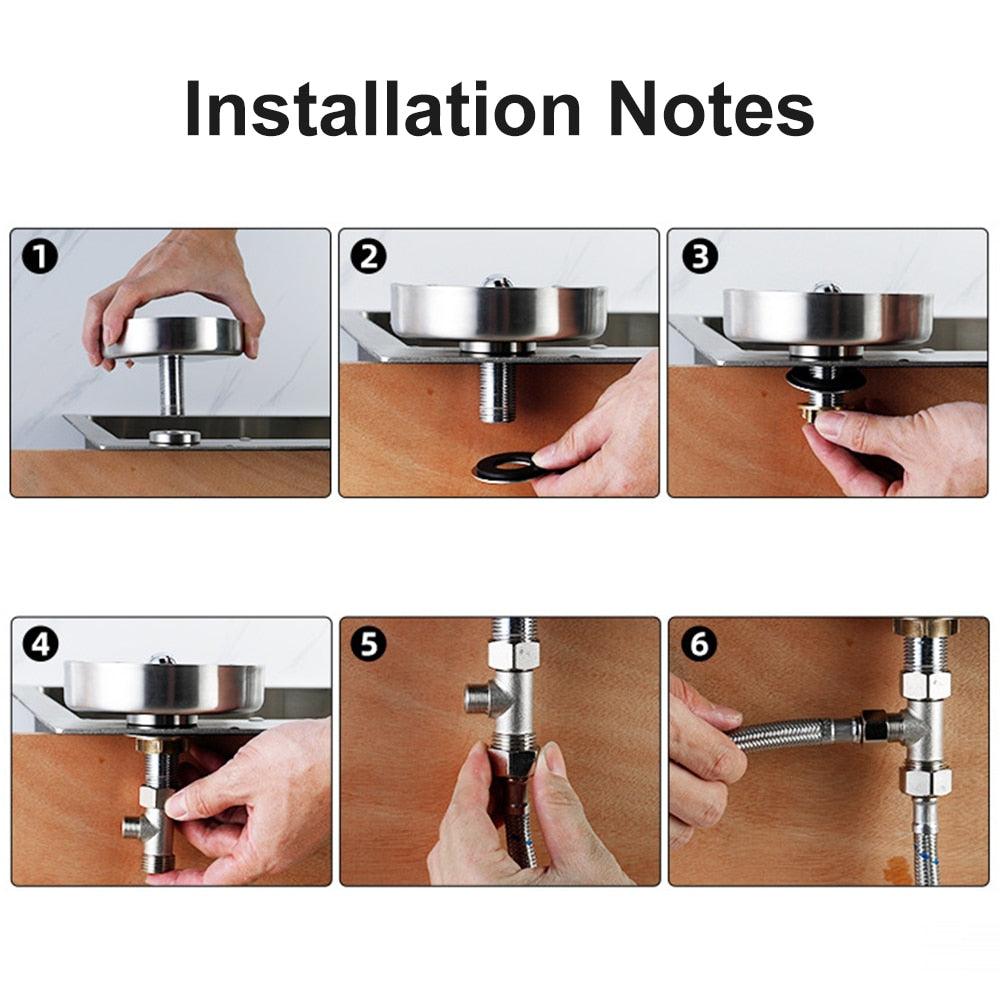 Installation Notes

1

2

3

4

5

6